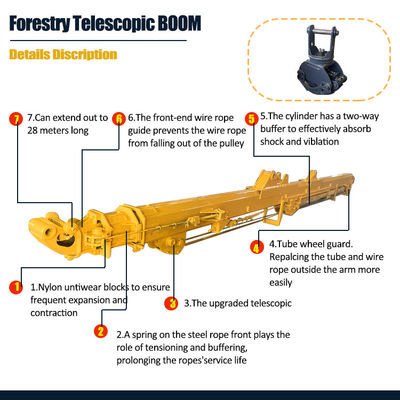 Forestry Telescopic BOOM

Details Discription

7

7.Can extend out to 28 meters long

6

6.The front-end wire rope guide prevents the wire rope from falling out of the pulley

5

5.The cylinder has a two-way buffer to effectively absorb shock and viblation

4

4.Tube wheel guard. Repalcing the tube and wire rope outside the arm more easily

1

1.Nylon untiwear blocks to ensure frequent expansion and contraction

3

3.The upgraded telescopic

2

2.A spring on the steel rope front plays the role of tensioning and buffering, prolonging the ropes'service life